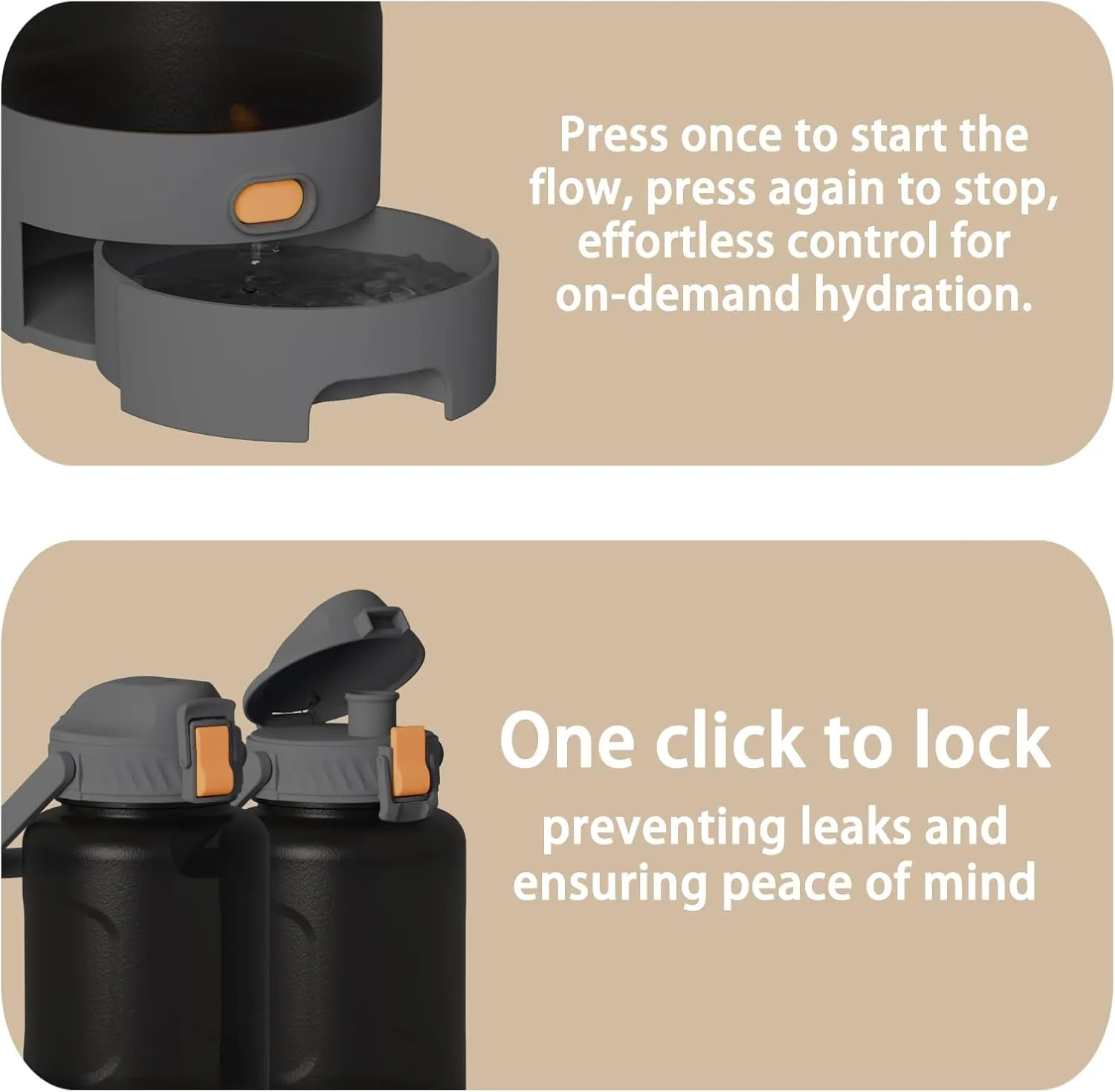 Press once to start the flow, press again to stop, effortless control for on-demand hydration.

One click to lock

preventing leaks and ensuring peace of mind